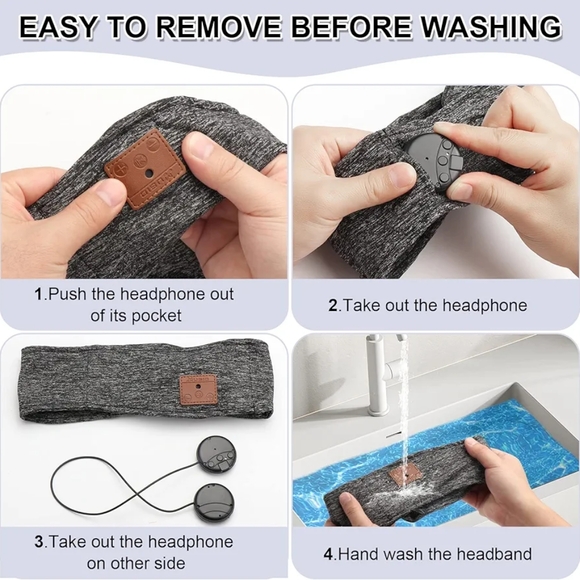 EASY TO REMOVE BEFORE WASHING

1.Push the headphone out of its pocket

2.Take out the headphone

3.Take out the headphone on other side

4.Hand wash the headband